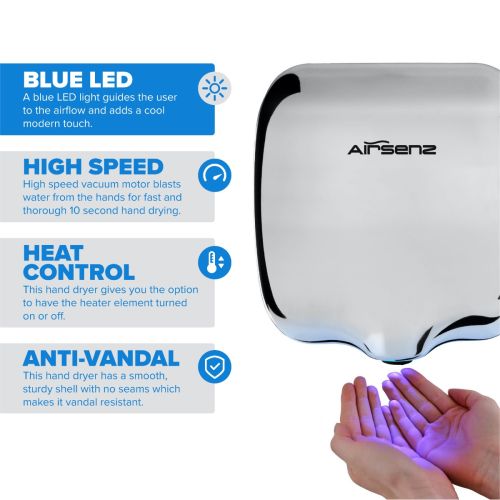 BLUE LED
A blue LED light guides the user to the airflow and adds a cool modern touch.

HIGH SPEED
High speed vacuum motor blasts water from the hands for fast and thorough 10 second hand drying.

HEAT CONTROL
This hand dryer gives you the option to have the heater element turned on or off.

ANTI-VANDAL
This hand dryer has a smooth, sturdy shell with no seams which makes it vandal resistant.

Airsenz